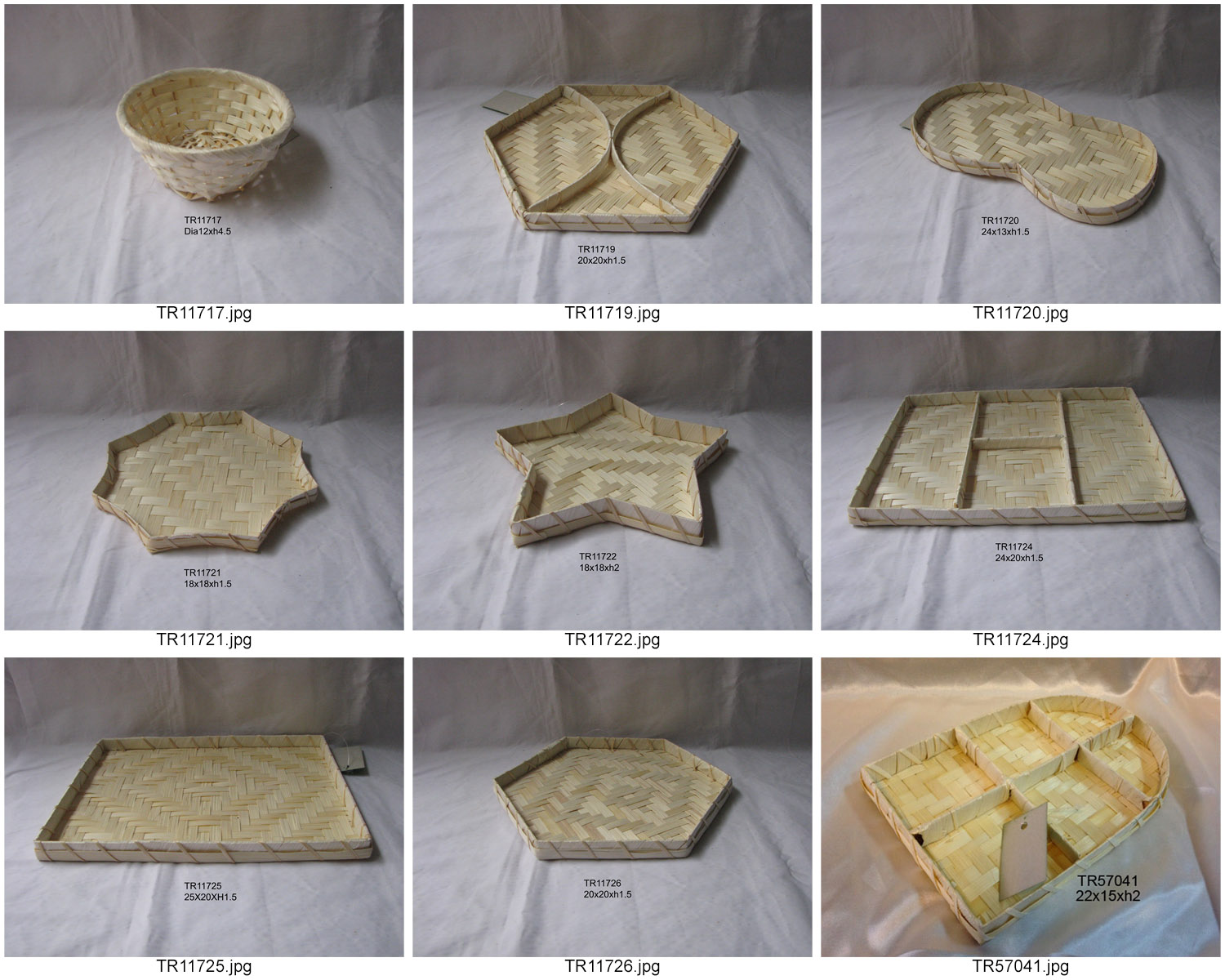 TR11717
Dia12xh4.5

TR11717.jpg

TR11719
20x20xh1.5

TR11719.jpg

TR11720
24x13xh1.5

TR11720.jpg

TR11721
18x18xh1.5

TR11721.jpg

TR11722
18x18xh2

TR11722.jpg

TR11724
24x20xh1.5

TR11724.jpg

TR11725
25X20XH1.5

TR11725.jpg

TR11726
20x20xh1.5

TR11726.jpg

TR57041
22x15xh2

TR57041.jpg